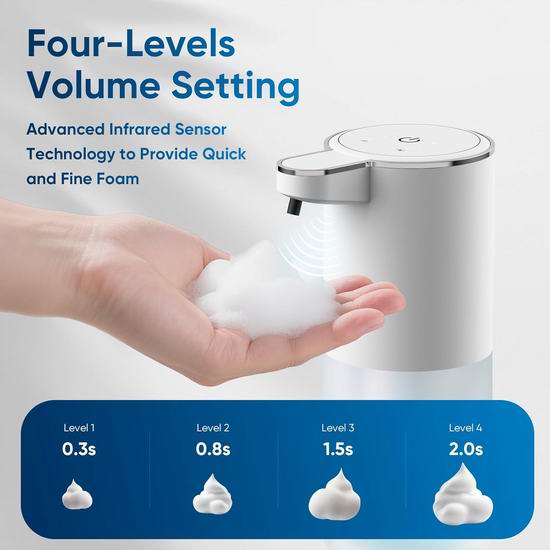 Four-Levels Volume Setting

Advanced Infrared Sensor Technology to Provide Quick and Fine Foam

Level 1
0.3s

Level 2
0.8s

Level 3
1.5s

Level 4
2.0s