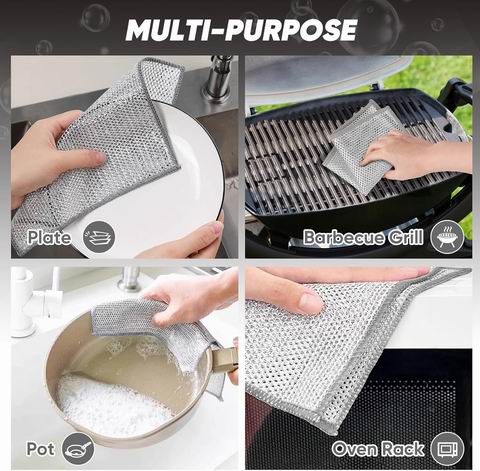 MULTI-PURPOSE

Plate

Barbecue Grill

Pot

Oven Rack