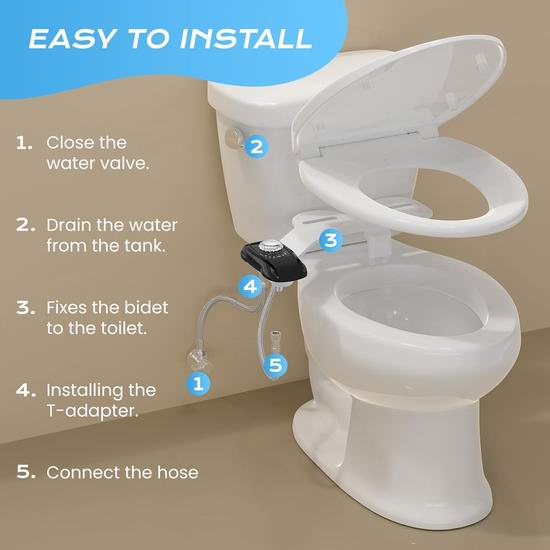 EASY TO INSTALL

1. Close the water valve.

2. Drain the water from the tank.

3. Fixes the bidet to the toilet.

4. Installing the T-adapter.

5. Connect the hose

2

3

4

5

1