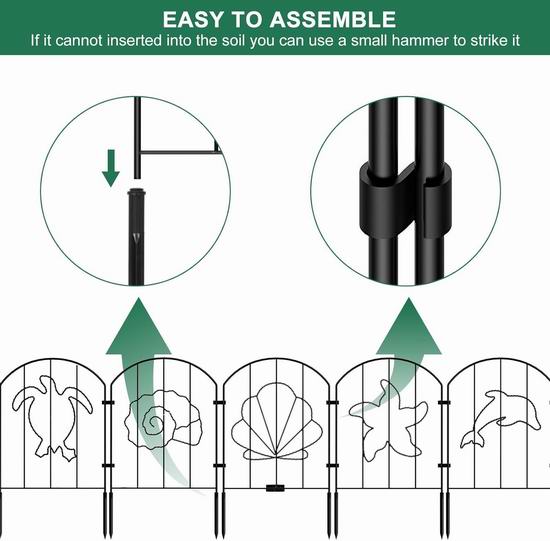 EASY TO ASSEMBLE
If it cannot inserted into the soil you can use a small hammer to strike it