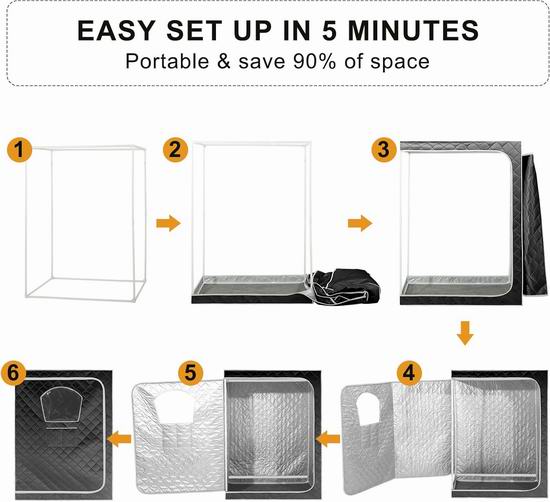 EASY SET UP IN 5 MINUTES
Portable & save 90% of space

1
2
3
4
5
6