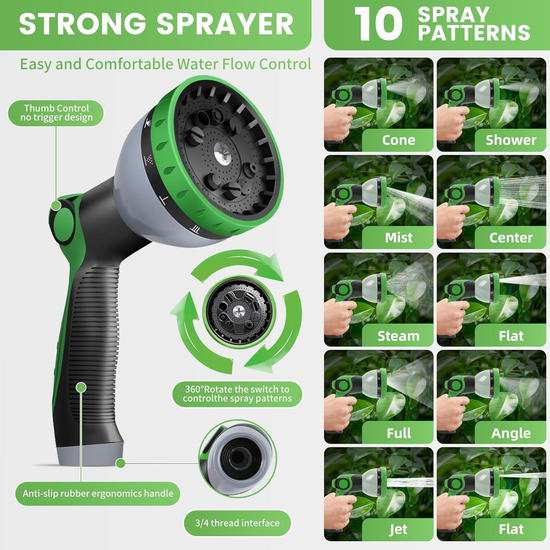 STRONG SPRAYER

Easy and Comfortable Water Flow Control

Thumb Control
no trigger design

360°Rotate the switch to controlthe spray patterns

Anti-slip rubber ergonomics handle

3/4 thread interface

10 SPRAY PATTERNS

Cone

Shower

Mist

Center

Steam

Flat

Full

Angle

Jet

Flat