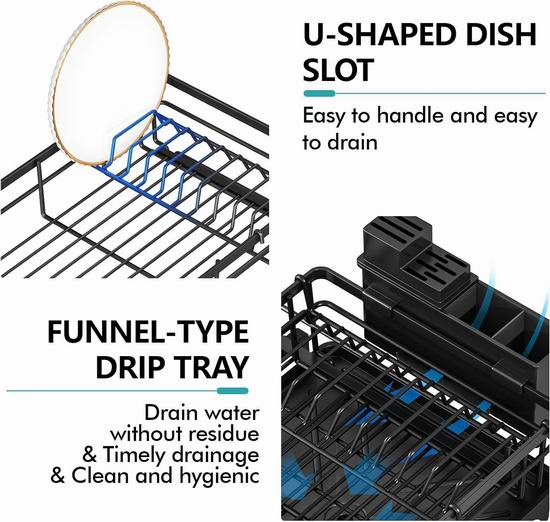 U-SHAPED DISH SLOT

Easy to handle and easy to drain

FUNNEL-TYPE DRIP TRAY

Drain water without residue & Timely drainage & Clean and hygienic