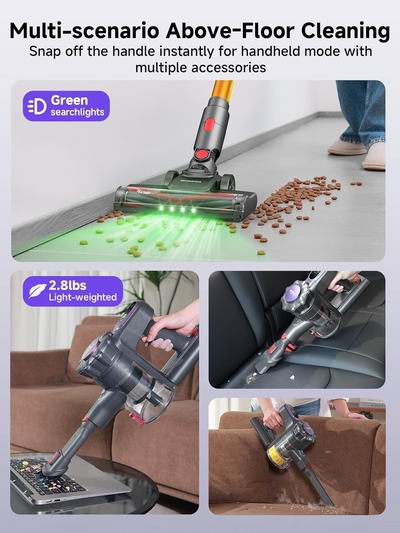 Multi-scenario Above-Floor Cleaning
Snap off the handle instantly for handheld mode with multiple accessories

Green searchlights

2.8lbs Light-weighted