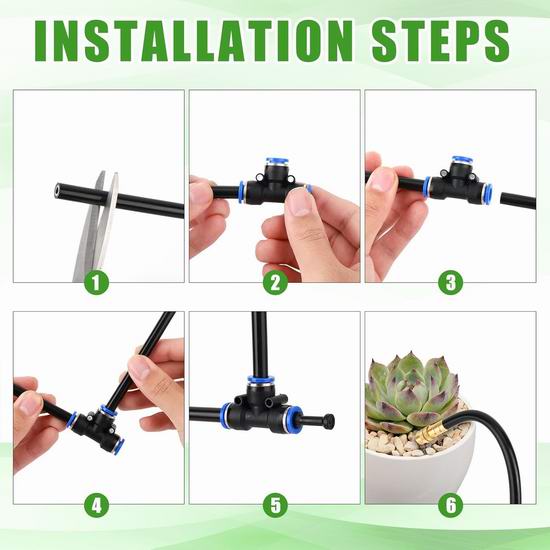 INSTALLATION STEPS

1

2

3

4

5

6