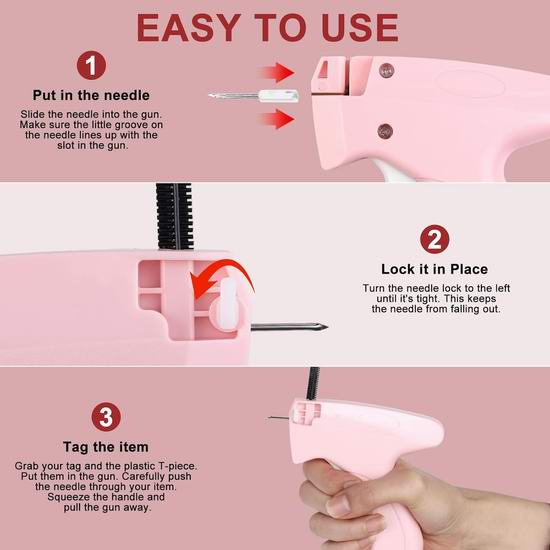 EASY TO USE

1

Put in the needle

Slide the needle into the gun. Make sure the little groove on the needle lines up with the slot in the gun.

2

Lock it in Place

Turn the needle lock to the left until it's tight. This keeps the needle from falling out.

3

Tag the item

Grab your tag and the plastic T-piece. Put them in the gun. Carefully push the needle through your item. Squeeze the handle and pull the gun away.