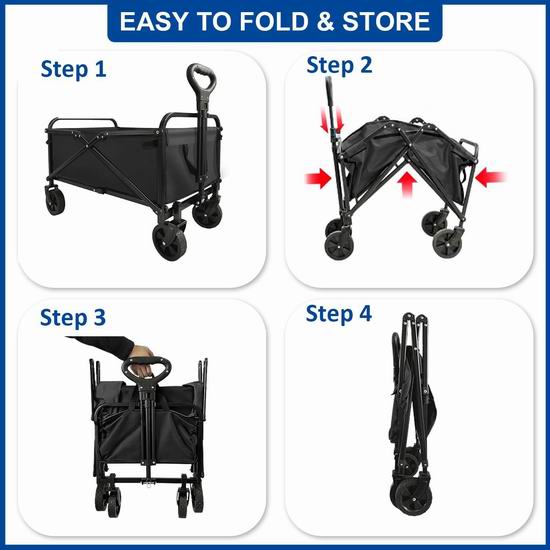 EASY TO FOLD & STORE

Step 1

Step 2

Step 3

Step 4