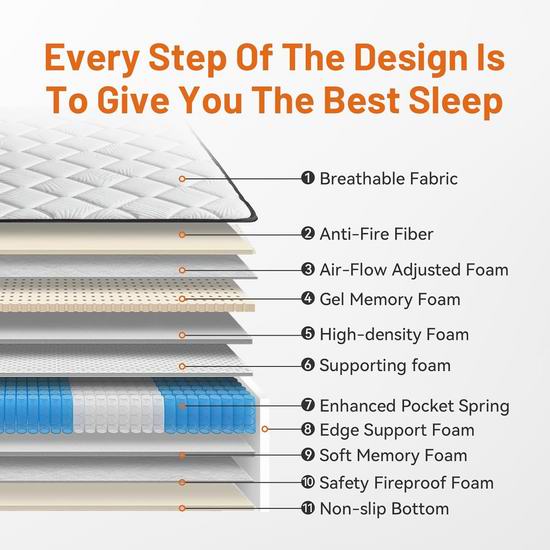 Every Step Of The Design Is To Give You The Best Sleep

❶ Breathable Fabric

❷ Anti-Fire Fiber

❸ Air-Flow Adjusted Foam

❹ Gel Memory Foam

❺ High-density Foam

❻ Supporting foam

❼ Enhanced Pocket Spring

❽ Edge Support Foam

❾ Soft Memory Foam

❿ Safety Fireproof Foam

⓫ Non-slip Bottom