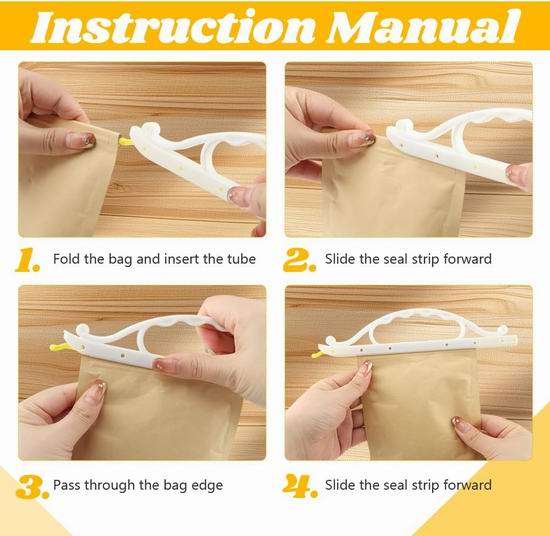 Instruction Manual

1. Fold the bag and insert the tube

2. Slide the seal strip forward

3. Pass through the bag edge

4. Slide the seal strip forward