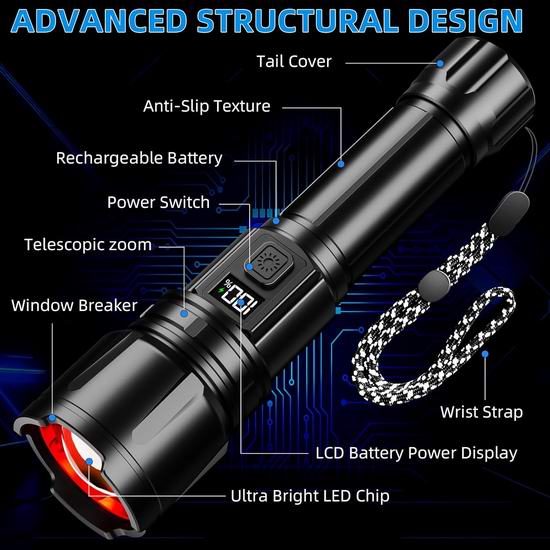 ADVANCED STRUCTURAL DESIGN

Tail Cover

Anti-Slip Texture

Rechargeable Battery

Power Switch

Telescopic zoom

Window Breaker

100%

Wrist Strap

LCD Battery Power Display

Ultra Bright LED Chip