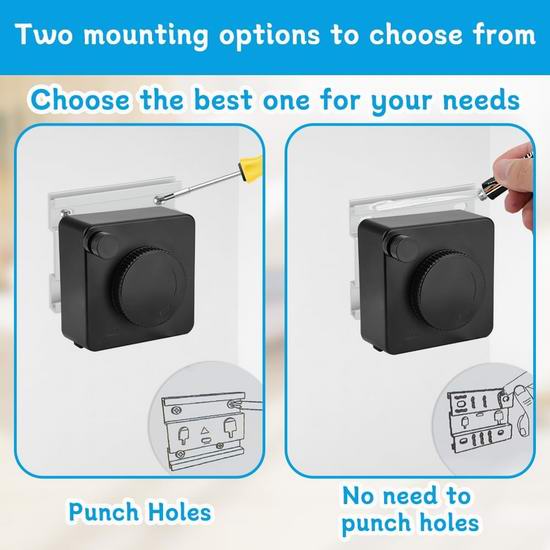 Two mounting options to choose from

Choose the best one for your needs

Punch Holes

No need to punch holes