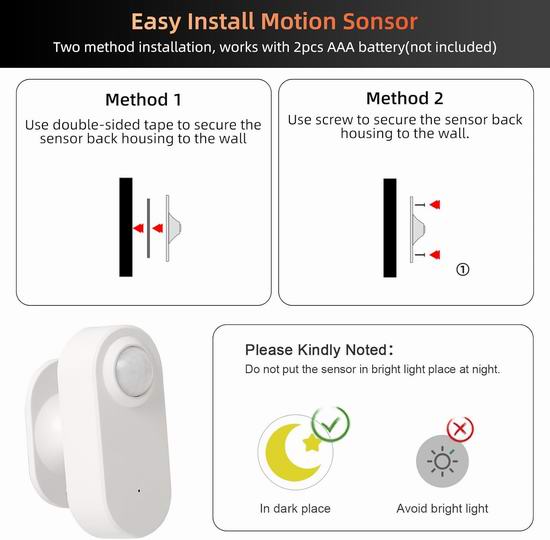 Easy Install Motion Sonsor

Two method installation, works with 2pcs AAA battery(not included)

Method 1

Use double-sided tape to secure the sensor back housing to the wall

Method 2

Use screw to secure the sensor back housing to the wall.

①

Please Kindly Noted:

Do not put the sensor in bright light place at night.

In dark place

Avoid bright light