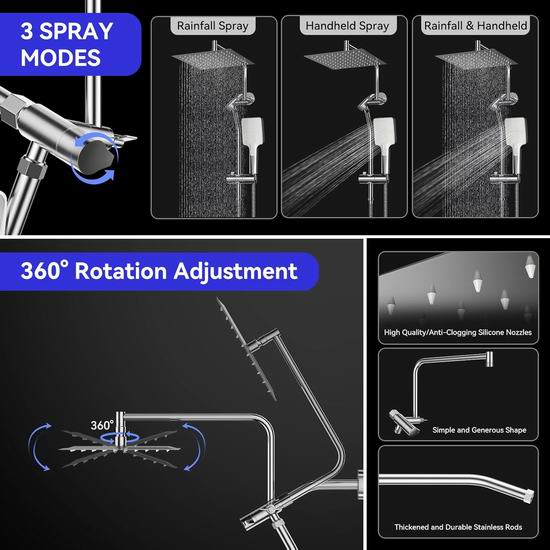 3 SPRAY MODES

Rainfall Spray

Handheld Spray

Rainfall & Handheld

360° Rotation Adjustment

360°

High Quality/Anti-Clogging Silicone Nozzles

Simple and Generous Shape

Thickened and Durable Stainless Rods