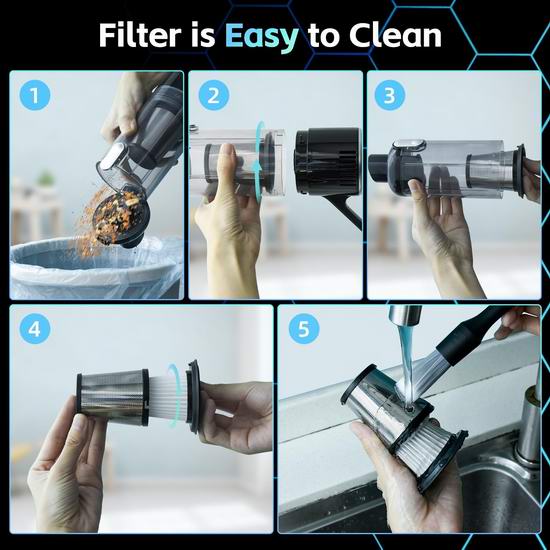 Filter is Easy to Clean

1

2

3

4

5