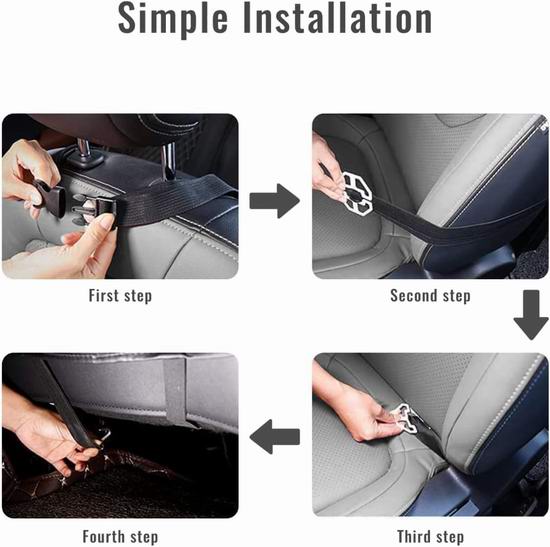 Simple Installation

First step

Second step

Third step

Fourth step