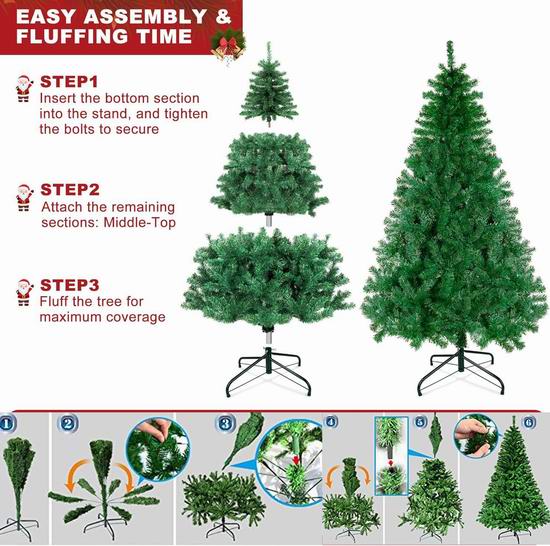 EASY ASSEMBLY & FLUFFING TIME

STEP1
Insert the bottom section into the stand, and tighten the bolts to secure

STEP2
Attach the remaining sections: Middle-Top

STEP3
Fluff the tree for maximum coverage

1
2
3
4
5
6