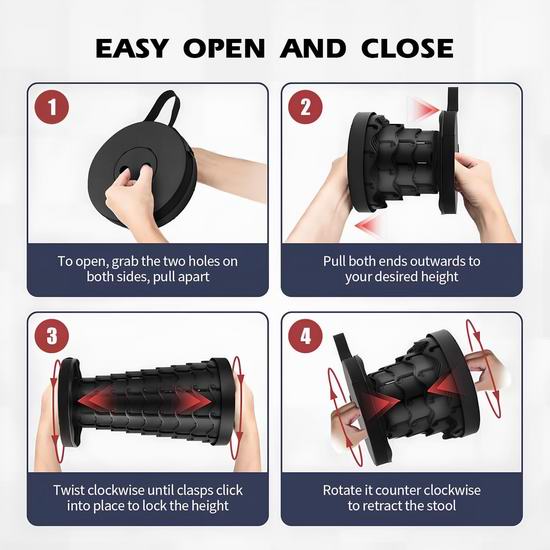 EASY OPEN AND CLOSE

1

To open, grab the two holes on both sides, pull apart

2

Pull both ends outwards to your desired height

3

Twist clockwise until clasps click into place to lock the height

4

Rotate it counter clockwise to retract the stool