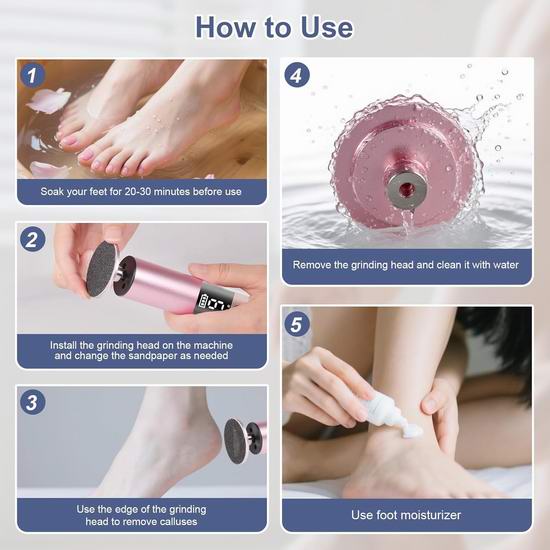 How to Use

1

Soak your feet for 20-30 minutes before use

2

07

Install the grinding head on the machine and change the sandpaper as needed

3

Use the edge of the grinding head to remove calluses

4

Remove the grinding head and clean it with water

5

Use foot moisturizer