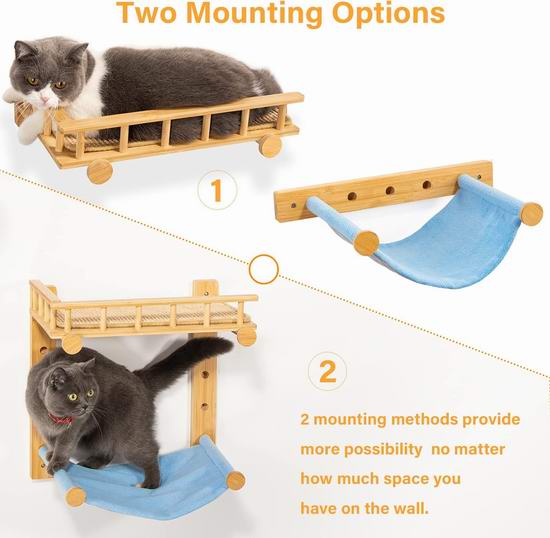 Two Mounting Options

1

2

2 mounting methods provide more possibility  no matter how much space you have on the wall.