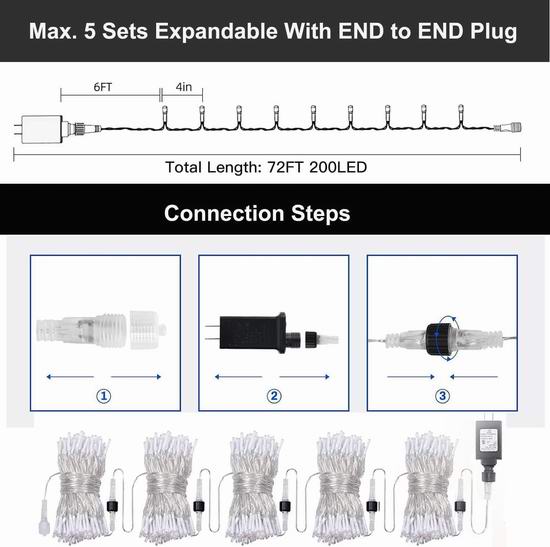 Max. 5 Sets Expandable With END to END Plug

6FT

4in

Total Length: 72FT 200LED

Connection Steps

①

②

③