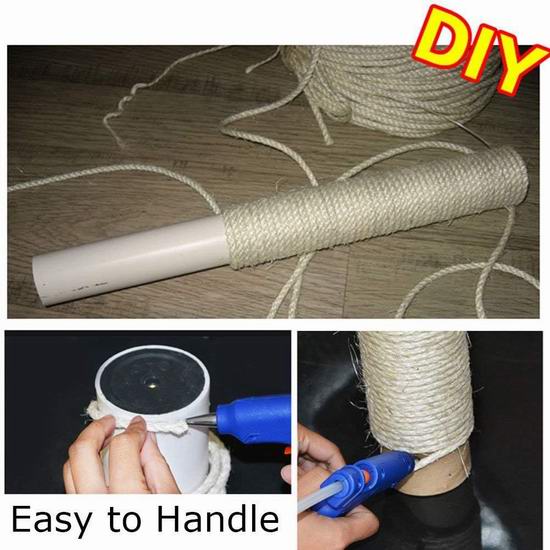 DIY

Easy to Handle