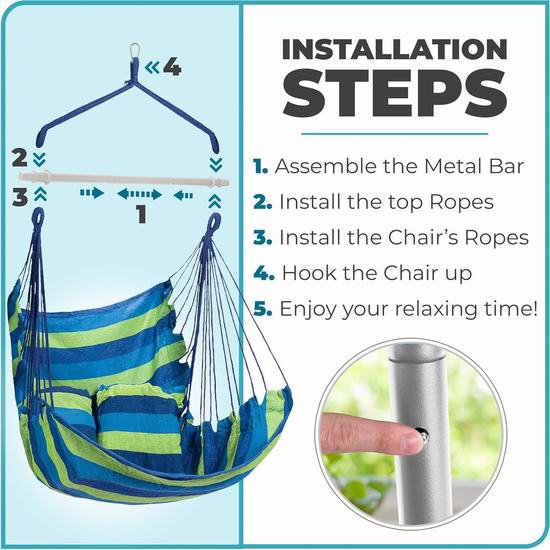 4

2

3

1

INSTALLATION STEPS

1. Assemble the Metal Bar
2. Install the top Ropes
3. Install the Chair's Ropes
4. Hook the Chair up
5. Enjoy your relaxing time!