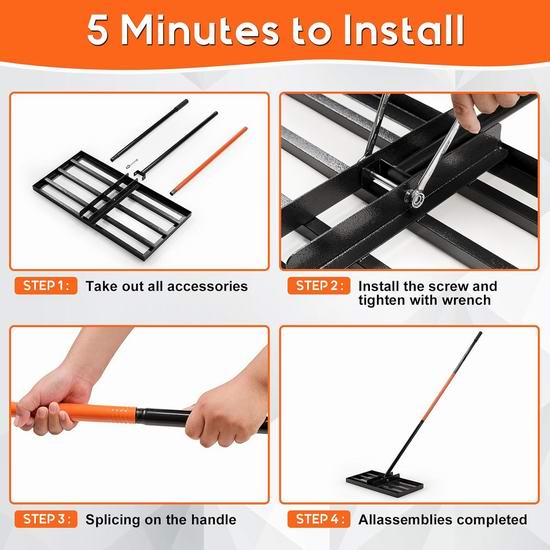 5 Minutes to Install

STEP 1: Take out all accessories

STEP 2: Install the screw and tighten with wrench

STEP 3: Splicing on the handle

STEP 4: Allassemblies completed