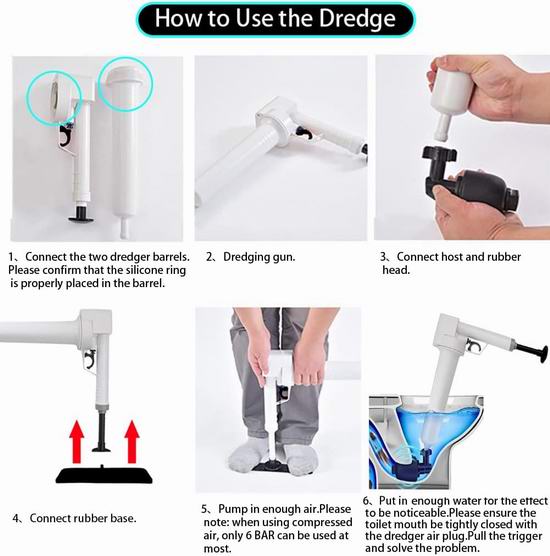 How to Use the Dredge

1、Connect the two dredger barrels. Please confirm that the silicone ring is properly placed in the barrel.

2、Dredging gun.

3、Connect host and rubber head.

4、Connect rubber base.

5、Pump in enough air.Please note: when using compressed air, only 6 BAR can be used at most.

6、Put in enough water for the effect to be noticeable.Please ensure the toilet mouth be tightly closed with the dredger air plug.Pull the trigger and solve the problem.