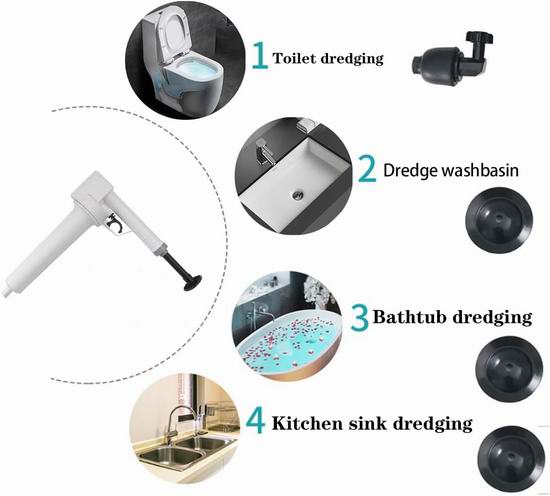 1 Toilet dredging

2 Dredge washbasin

3 Bathtub dredging

4 Kitchen sink dredging