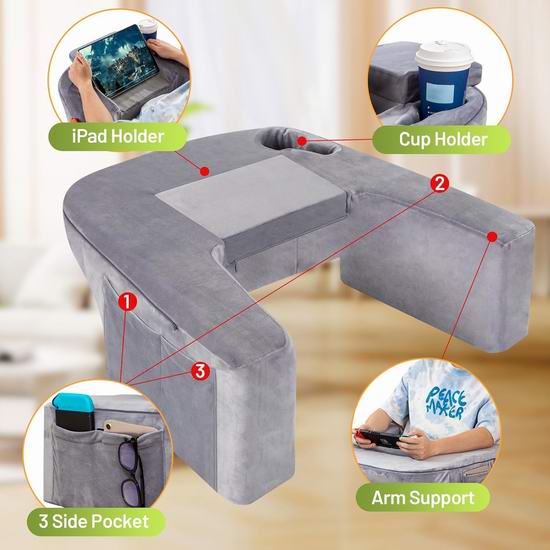 iPad Holder

Cup Holder

2

1

3

PEACE MAKER

3 Side Pocket

Arm Support