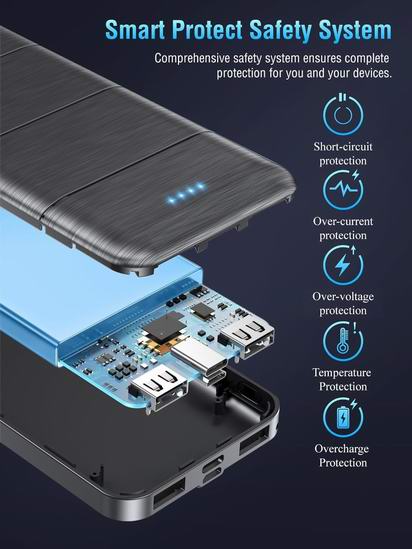 Smart Protect Safety System

Comprehensive safety system ensures complete protection for you and your devices.

Short-circuit protection

Over-current protection

Over-voltage protection

Temperature Protection

Overcharge Protection