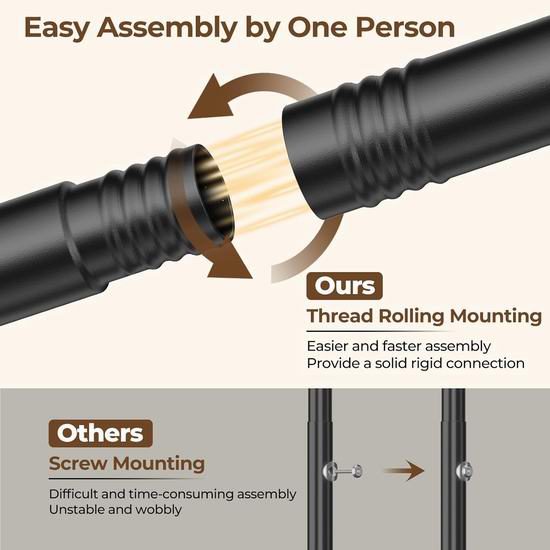 Easy Assembly by One Person

Ours

Thread Rolling Mounting

Easier and faster assembly
Provide a solid rigid connection

Others

Screw Mounting

Difficult and time-consuming assembly
Unstable and wobbly