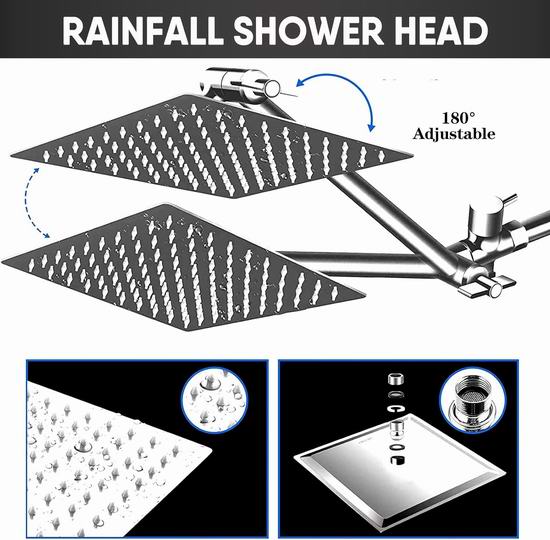 RAINFALL SHOWER HEAD

180°
Adjustable