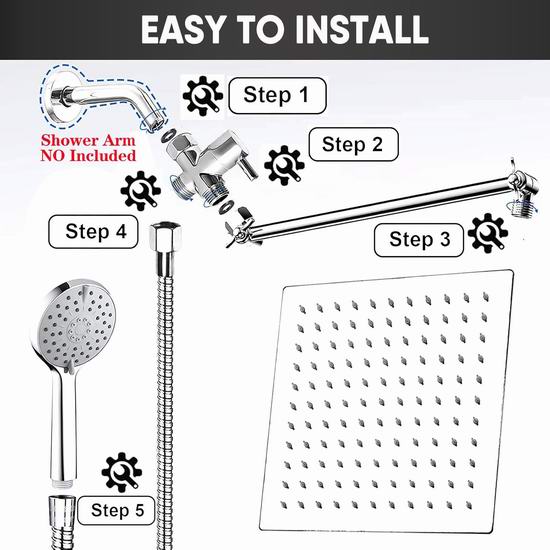 EASY TO INSTALL

Step 1

Shower Arm NO Included

Step 2

Step 4

Step 3

Step 5