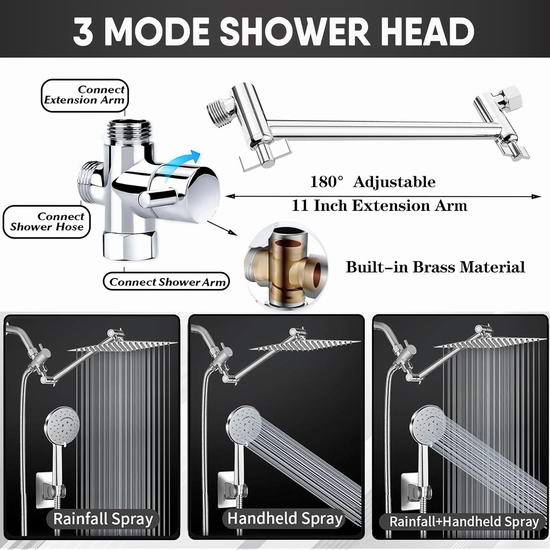 3 MODE SHOWER HEAD

Connect Extension Arm

Connect Shower Hose

Connect Shower Arm

180° Adjustable

11 Inch Extension Arm

Built-in Brass Material

Rainfall Spray

Handheld Spray

Rainfall+Handheld Spray