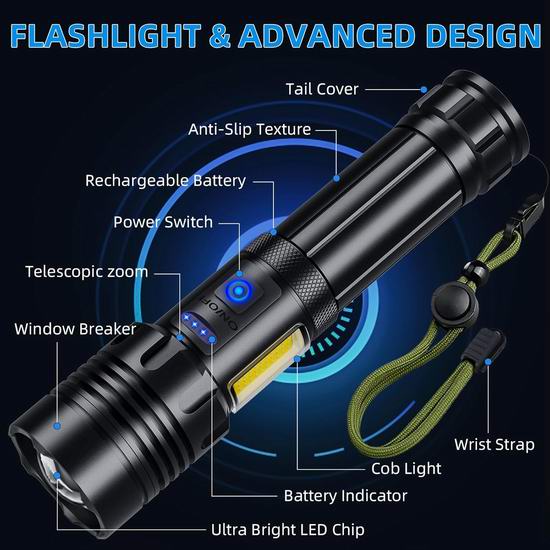 FLASHLIGHT & ADVANCED DESIGN

Tail Cover

Anti-Slip Texture

Rechargeable Battery

Power Switch

Telescopic zoom

Window Breaker

ON/OFF

Wrist Strap

Cob Light

Battery Indicator

Ultra Bright LED Chip