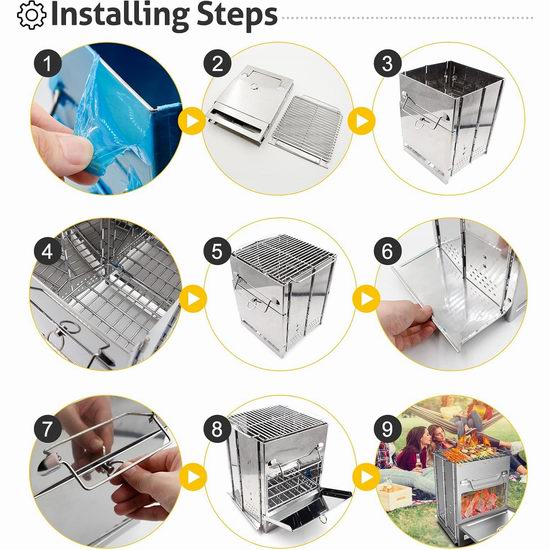 Installing Steps

1

2

3

4

5

6

7

8

9