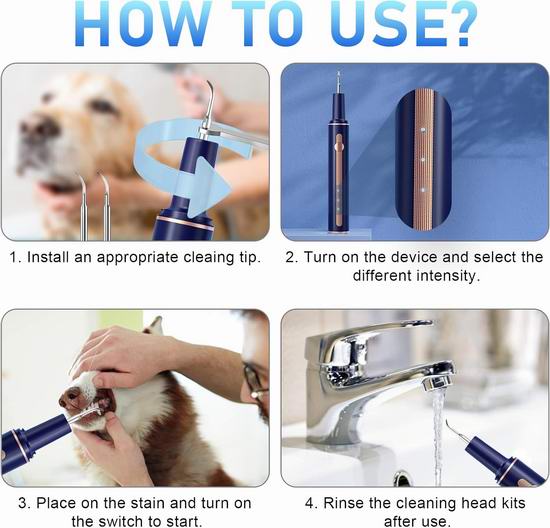 HOW TO USE?

1. Install an appropriate cleaing tip.

2. Turn on the device and select the different intensity.

3. Place on the stain and turn on the switch to start.

4. Rinse the cleaning head kits after use.