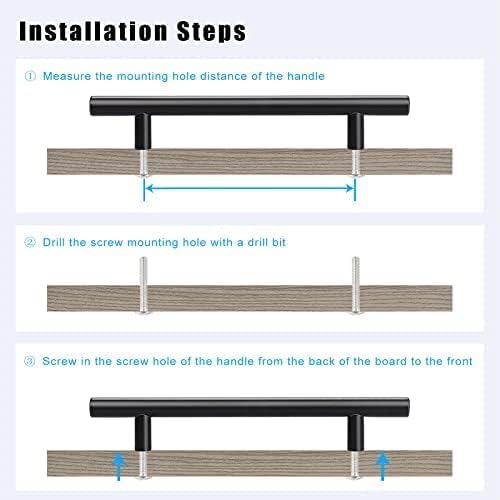 Installation Steps

① Measure the mounting hole distance of the handle

② Drill the screw mounting hole with a drill bit

③ Screw in the screw hole of the handle from the back of the board to the front