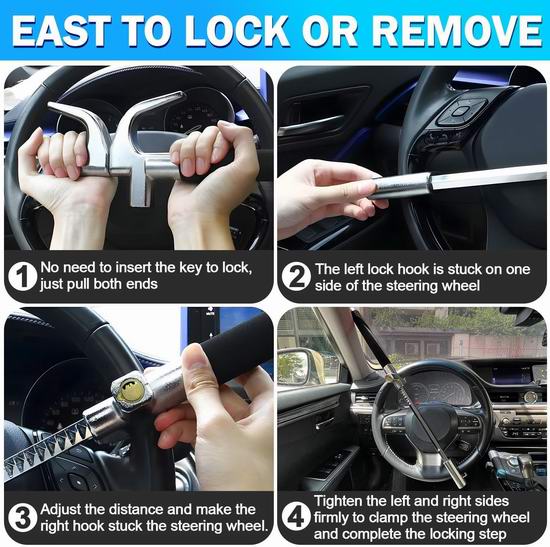 EAST TO LOCK OR REMOVE

1 No need to insert the key to lock, just pull both ends

2 The left lock hook is stuck on one side of the steering wheel

3 Adjust the distance and make the right hook stuck the steering wheel.

4 Tighten the left and right sides firmly to clamp the steering wheel and complete the locking step