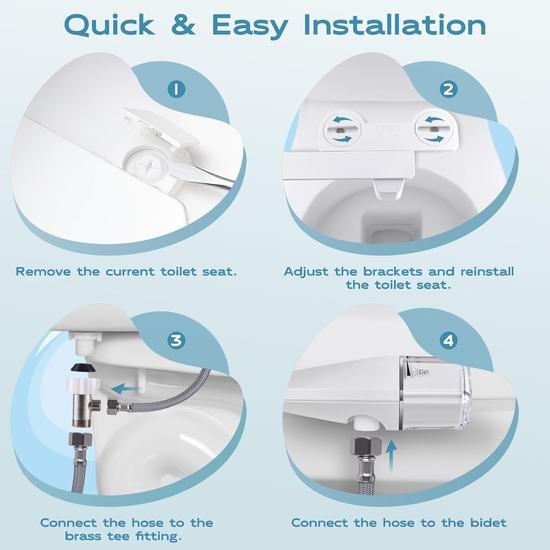 Quick & Easy Installation

1

Remove the current toilet seat.

2

Adjust the brackets and reinstall the toilet seat.

3

Connect the hose to the brass tee fitting.

4

Connect the hose to the bidet