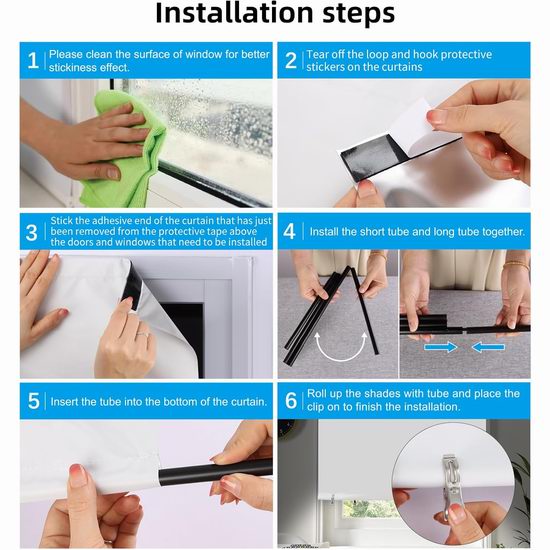 Installation steps

1 Please clean the surface of window for better stickiness effect.

2 Tear off the loop and hook protective stickers on the curtains

3 Stick the adhesive end of the curtain that has just been removed from the protective tape above the doors and windows that need to be installed

4 Install the short tube and long tube together.

5 Insert the tube into the bottom of the curtain.

6 Roll up the shades with tube and place the clip on to finish the installation.