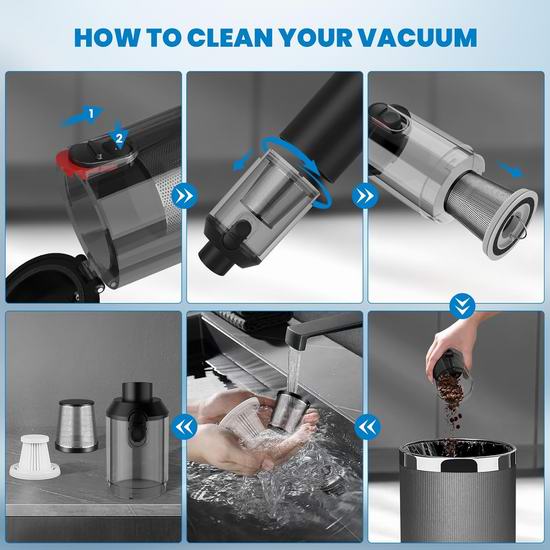 HOW TO CLEAN YOUR VACUUM

1

2