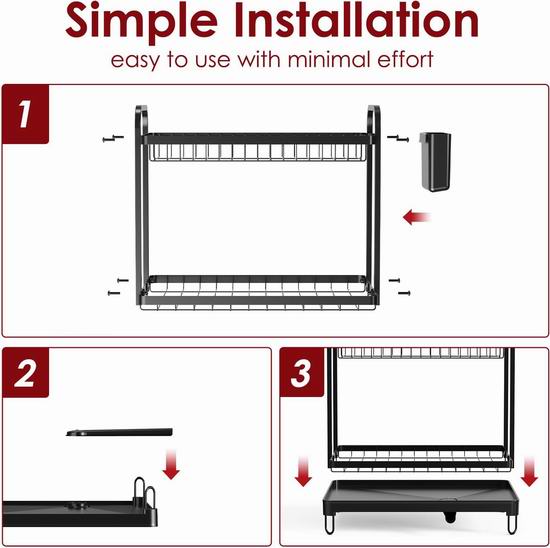 Simple Installation
easy to use with minimal effort

1

2

3