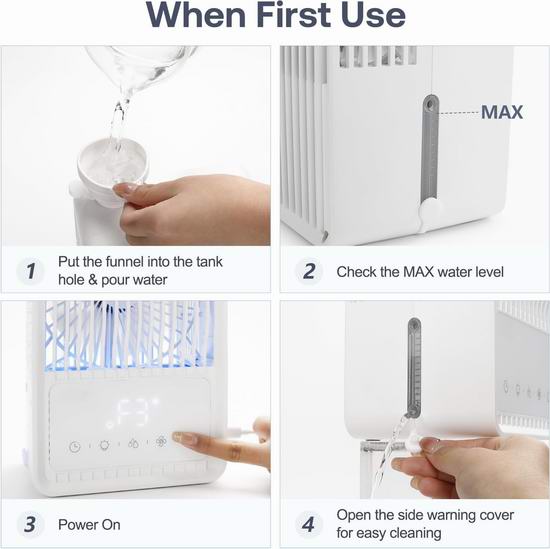 When First Use

MAX

1 Put the funnel into the tank hole & pour water

2 Check the MAX water level

F3

3 Power On

4 Open the side warning cover for easy cleaning