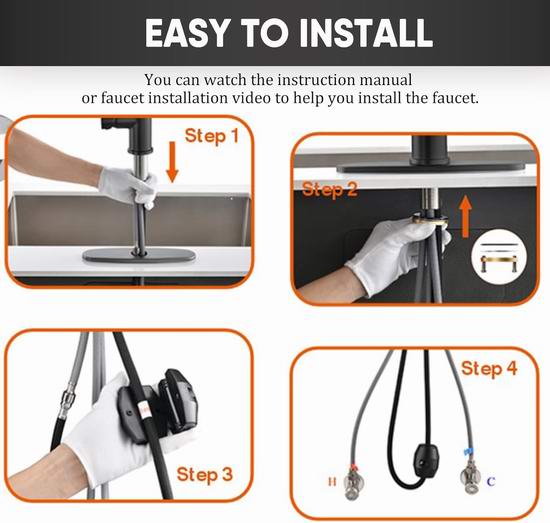 EASY TO INSTALL

You can watch the instruction manual or faucet installation video to help you install the faucet.

Step 1

Step 2

Step 3

Step 4

H

C