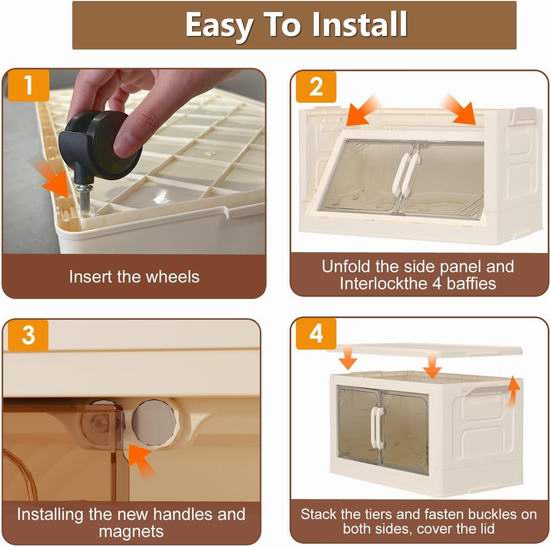 Easy To Install

1

Insert the wheels

2

Unfold the side panel and Interlockthe 4 baffies

3

Installing the new handles and magnets

4

Stack the tiers and fasten buckles on both sides, cover the lid