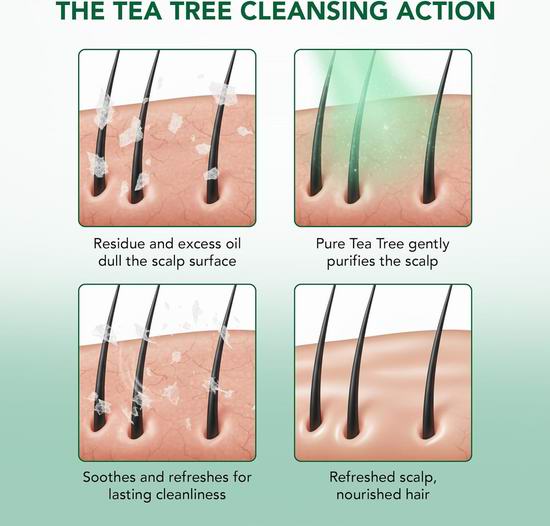 THE TEA TREE CLEANSING ACTION

Residue and excess oil dull the scalp surface

Pure Tea Tree gently purifies the scalp

Soothes and refreshes for lasting cleanliness

Refreshed scalp, nourished hair