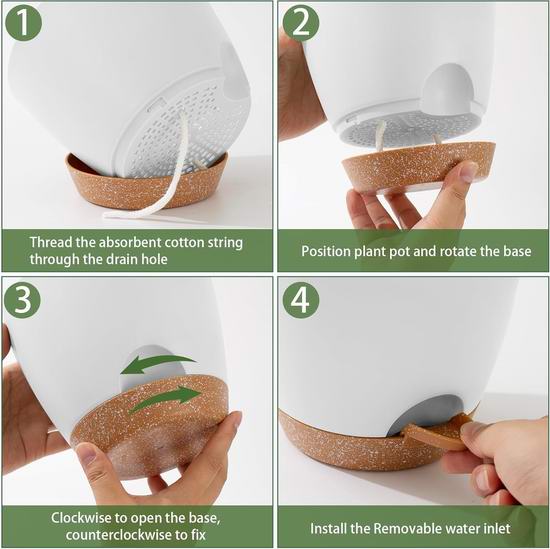 1

Thread the absorbent cotton string through the drain hole

2

Position plant pot and rotate the base

3

Clockwise to open the base, counterclockwise to fix

4

Install the Removable water inlet