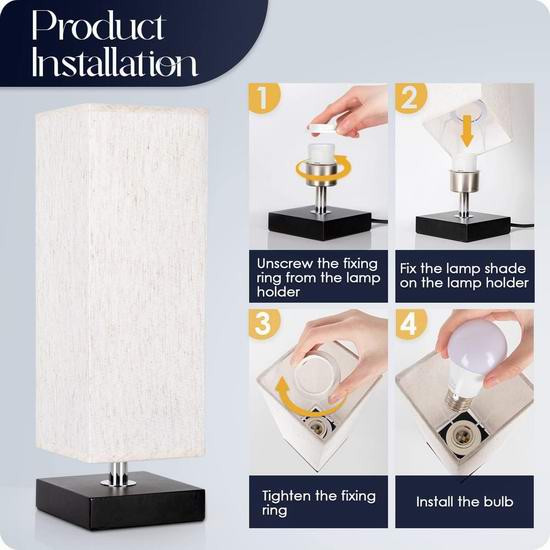 Product Installation

1

Unscrew the fixing ring from the lamp holder

2

Fix the lamp shade on the lamp holder

3

Tighten the fixing ring

4

Install the bulb